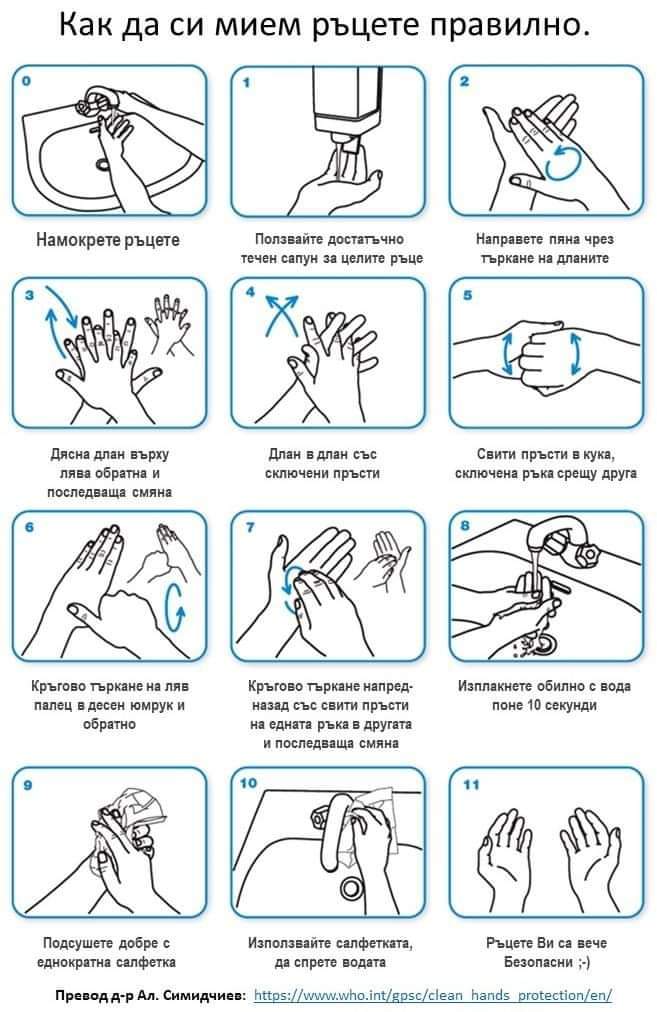 Как да си мием ръцете правилно.

0

Намокрете ръцете

1

Ползвайте достатъчно течен сапун за целите ръце

2

Направете пяна чрез търкане на дланите

3

Дясна длан върху лява обратна и последваща смяна

4

Длан в длан със сключени пръсти

5

Свити пръсти в кука, сключена ръка срещу друга

6

Кръгово търкане на ляв палец в десен юмрук и обратно

7

Кръгово търкане напред-назад със свити пръсти на едната ръка в другата и последваща смяна

8

Изплакнете обилно с вода поне 10 секунди

9

Подсушете добре с еднократна салфетка

10

Използвайте салфетката, да спрете водата

11

Ръцете Ви са вече Безопасни ;-)

Превод д-р Ал. Симидчиев: https://www.who.int/gpsc/clean_hands_protection/en/